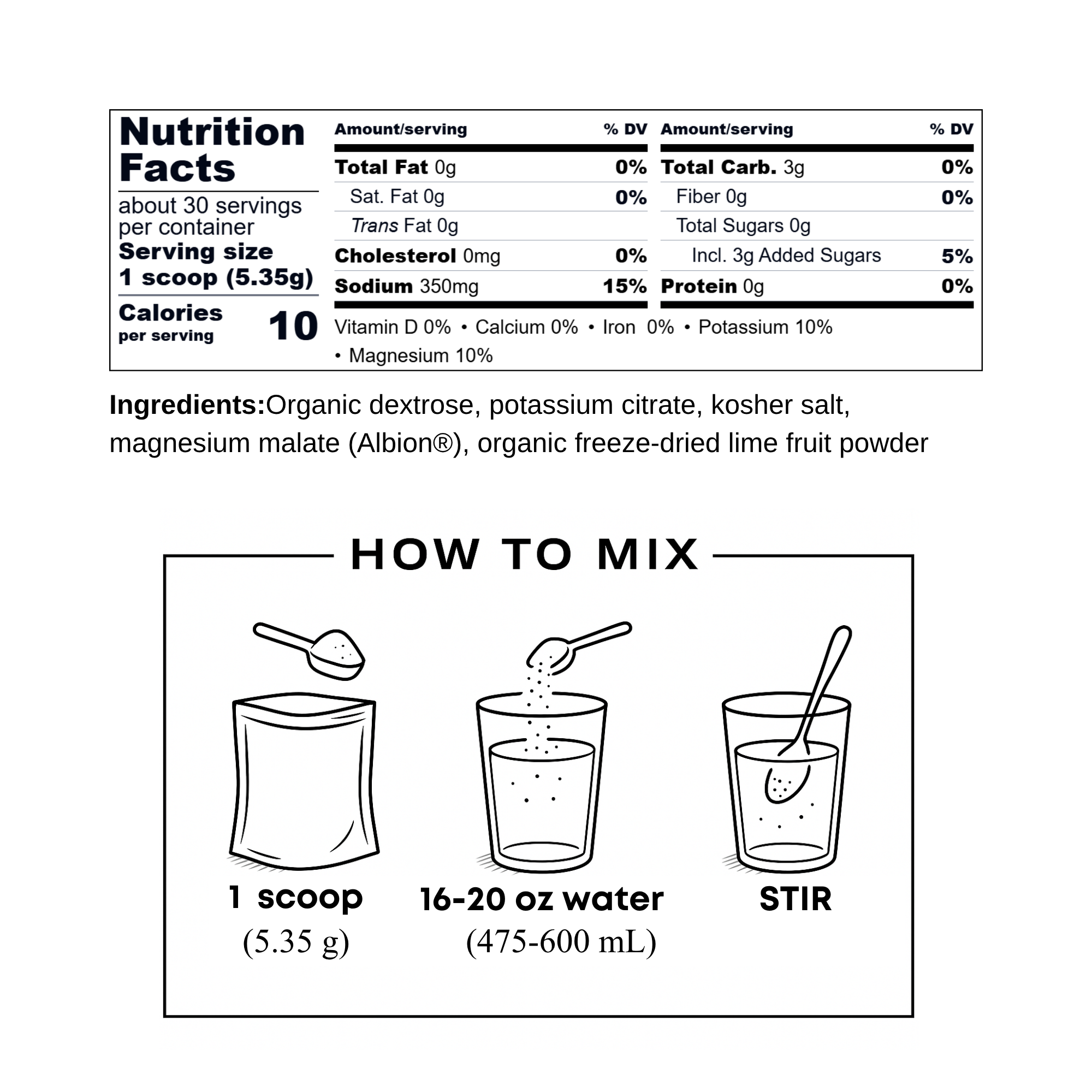 Nutrition Facts

about 30 servings per container
Serving size
1 scoop (5.35g)

Calories per serving 10

| Amount/serving | % DV | Amount/serving | % DV |
|---|---|---|---|
| Total Fat 0g | 0% | Total Carb. 3g | 0% |
| Sat. Fat 0g | 0% | Fiber 0g | 0% |
| Trans Fat 0g | | Total Sugars 0g | |
| Cholesterol 0mg | 0% | Incl. 3g Added Sugars | 5% |
| Sodium 350mg | 15% | Protein 0g | 0% |

Vitamin D 0% • Calcium 0% • Iron 0% • Potassium 10% • Magnesium 10%

Ingredients:Organic dextrose, potassium citrate, kosher salt, magnesium malate (Albion®), organic freeze-dried lime fruit powder

HOW TO MIX

1 scoop
(5.35 g)

16-20 oz water
(475-600 mL)

STIR