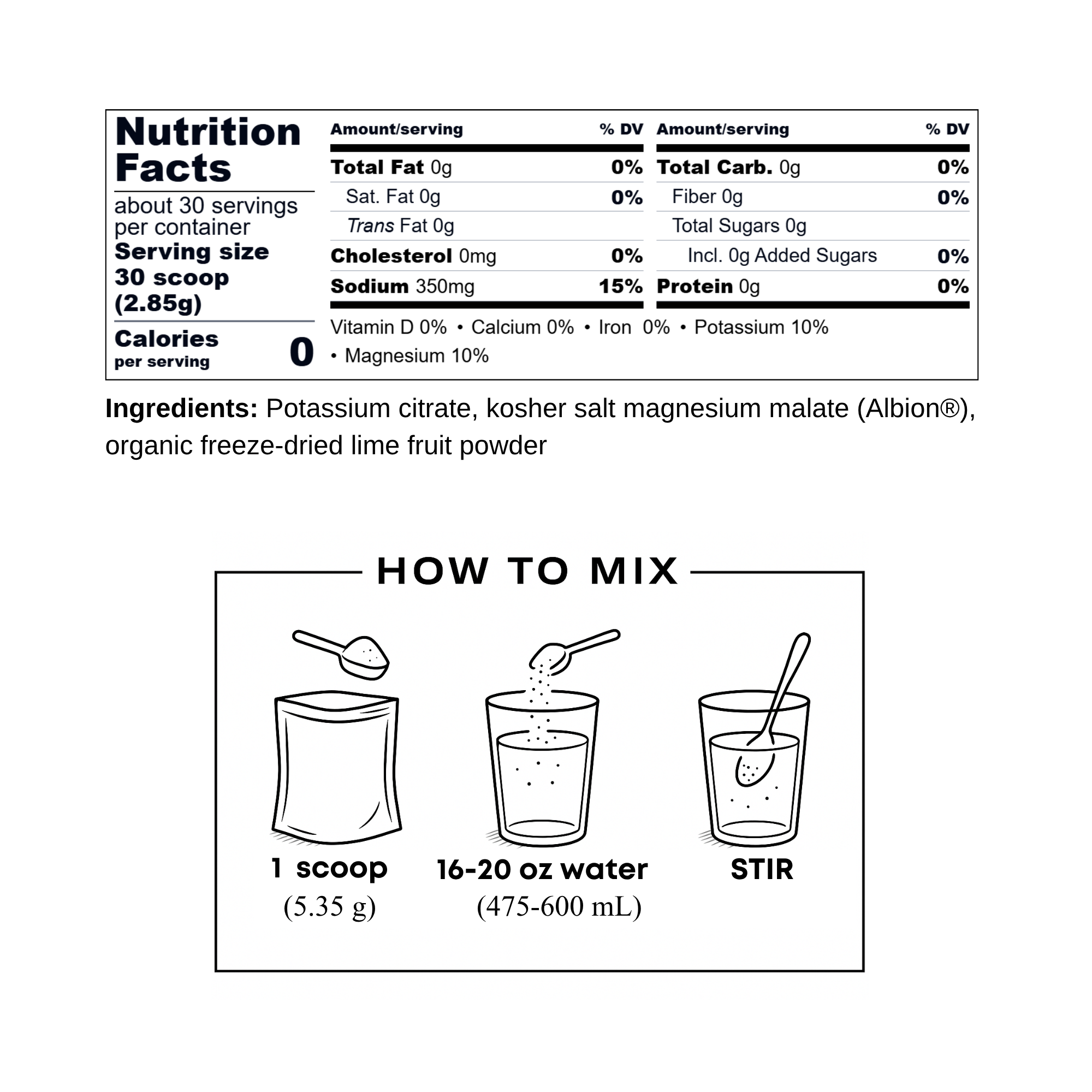 Nutrition Facts

about 30 servings per container
Serving size 30 scoop (2.85g)

Calories per serving 0

| Amount/serving | % DV | Amount/serving | % DV |
|---|---|---|---|
| Total Fat 0g | 0% | Total Carb. 0g | 0% |
| Sat. Fat 0g | 0% | Fiber 0g | 0% |
| Trans Fat 0g | | Total Sugars 0g | |
| Cholesterol 0mg | 0% | Incl. 0g Added Sugars | 0% |
| Sodium 350mg | 15% | Protein 0g | 0% |

Vitamin D 0% • Calcium 0% • Iron 0% • Potassium 10% • Magnesium 10%

Ingredients: Potassium citrate, kosher salt magnesium malate (Albion®), organic freeze-dried lime fruit powder

HOW TO MIX

1 scoop
(5.35 g)

16-20 oz water
(475-600 mL)

STIR